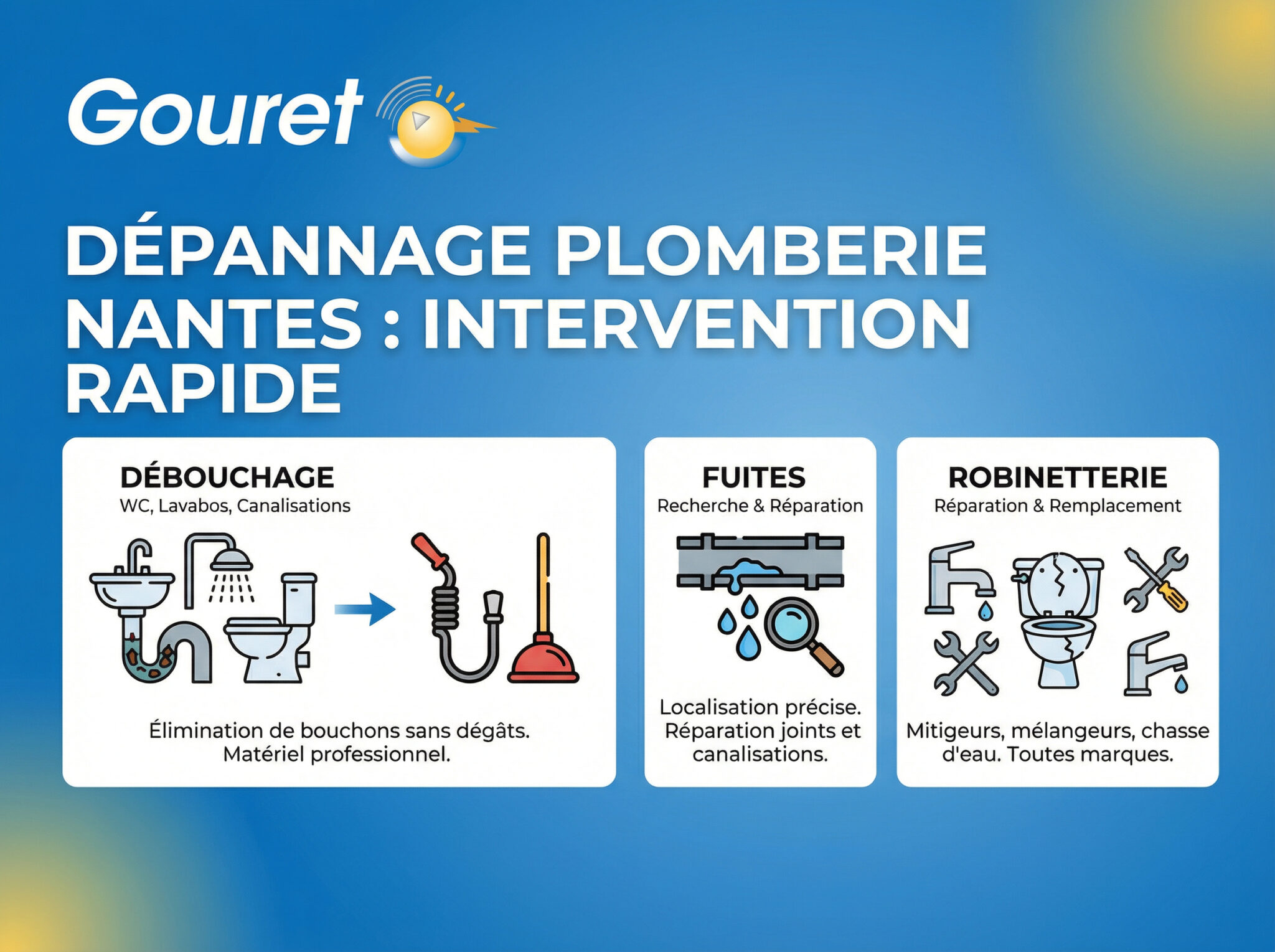 Gouret

DÉPANNAGE PLOMBERIE NANTES : INTERVENTION RAPIDE

DÉBOUCHAGE
WC, Lavabos, Canalisations

Élimination de bouchons sans dégâts. Matériel professionnel.

FUITES
Recherche & Réparation

Localisation précise. Réparation joints et canalisations.

ROBINETTERIE
Réparation & Remplacement

Mitigeurs, mélangeurs, chasse d'eau. Toutes marques.